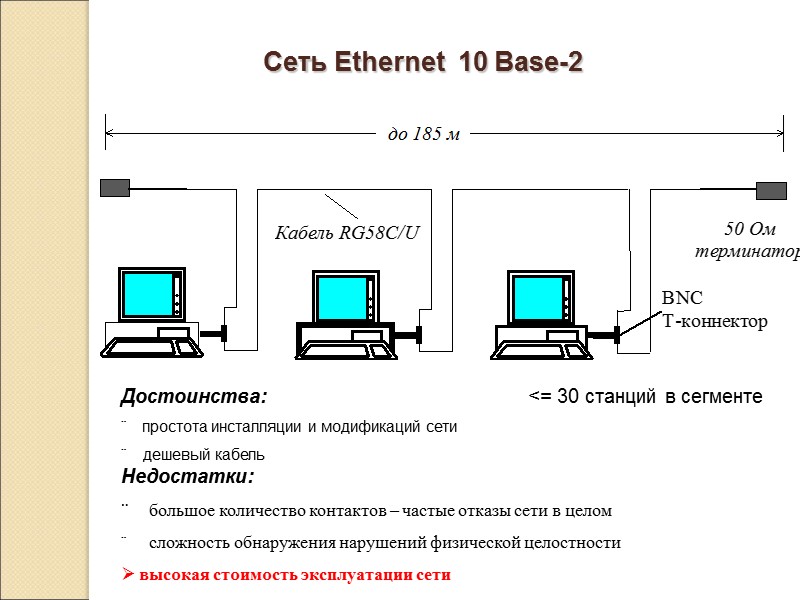 Сеть Ethernet 10 Base-2

до 185 м

Кабель RG58C/U

50 Ом терминатор

BNC
T-коннектор

Достоинства:

<= 30 станций в сегменте

¨ простота инсталляции и модификаций сети

¨ дешевый кабель

Недостатки:

¨ большое количество контактов – частые отказы сети в целом

¨ сложность обнаружения нарушений физической целостности

➢ высокая стоимость эксплуатации сети